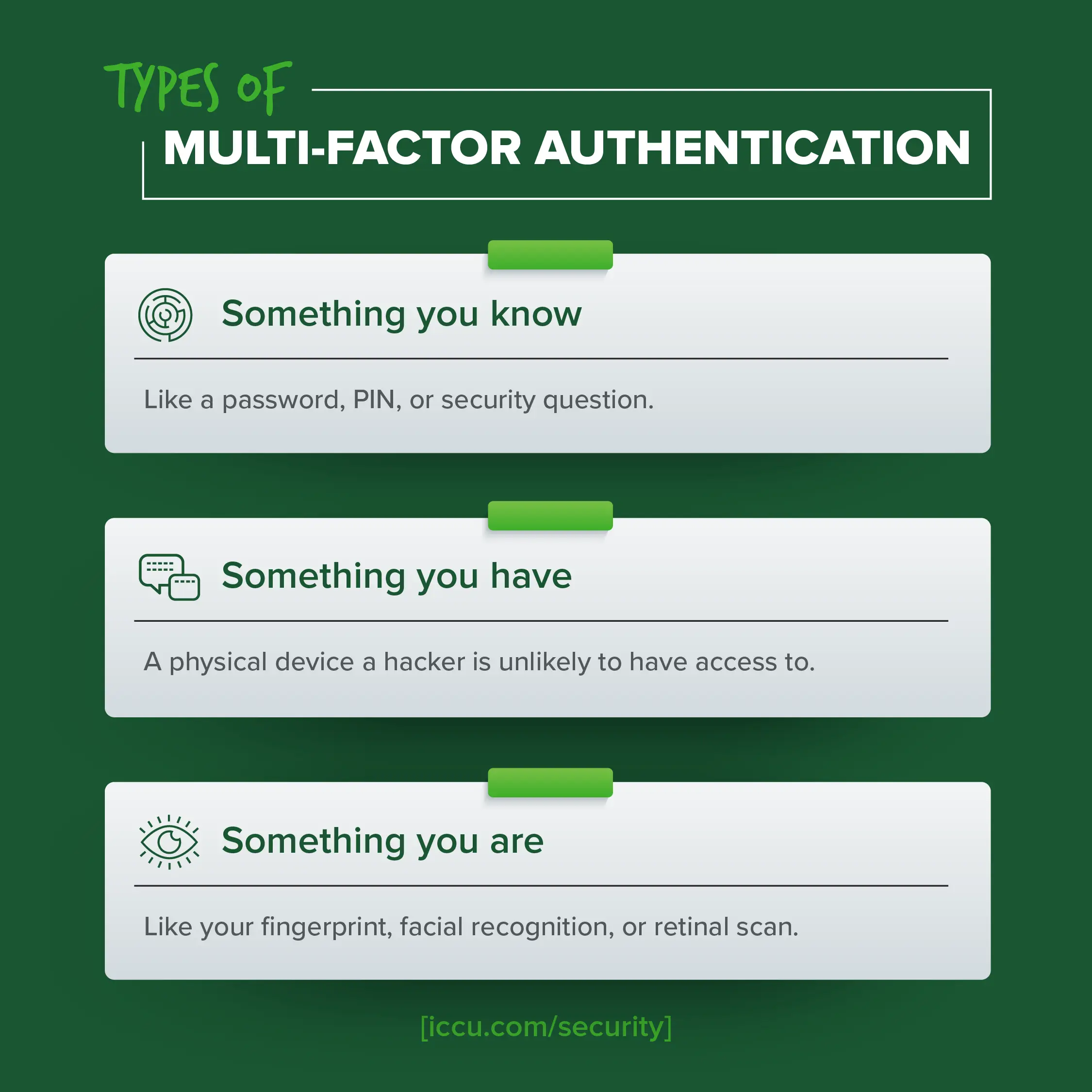 TYPES OF
MULTI-FACTOR AUTHENTICATION

Something you know

Like a password, PIN, or security question.

Something you have

A physical device a hacker is unlikely to have access to.

Something you are

Like your fingerprint, facial recognition, or retinal scan.

[iccu.com/security]